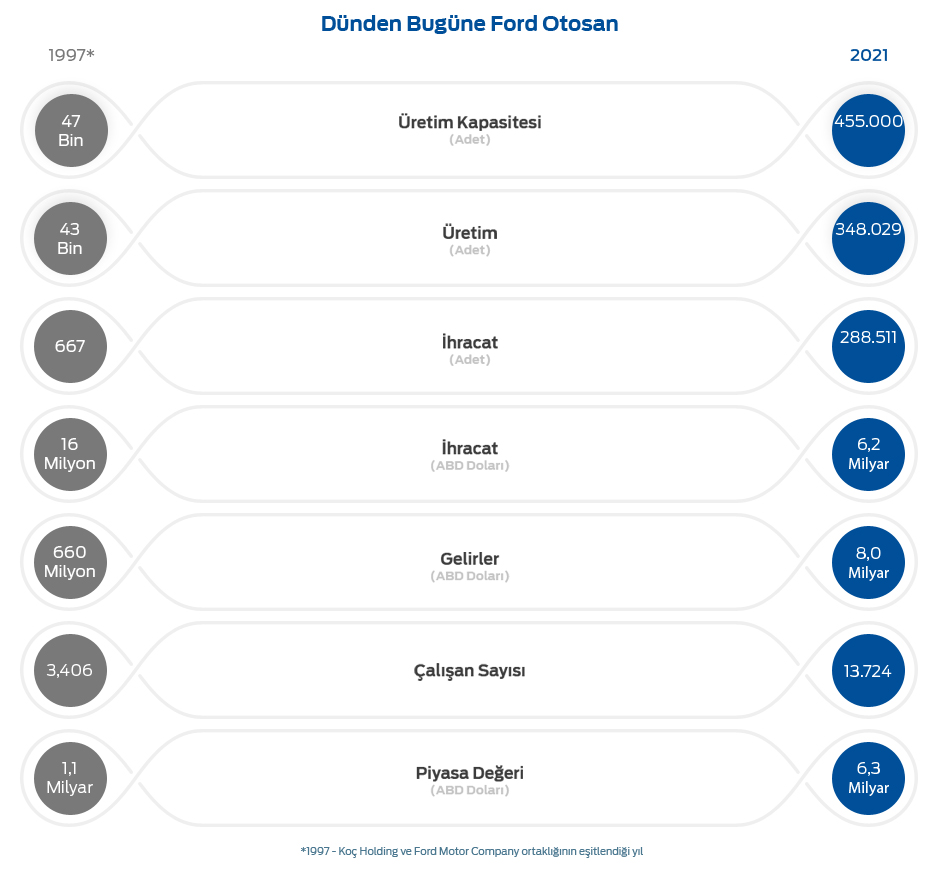 Dünden Bugüne Ford Otosan

1997*

2021

47 Bin

Üretim Kapasitesi
(Adet)

455.000

43 Bin

Üretim
(Adet)

348.029

667

İhracat
(Adet)

288.511

16 Milyon

İhracat
(ABD Doları)

6,2 Milyar

660 Milyon

Gelirler
(ABD Doları)

8,0 Milyar

3,406

Çalışan Sayısı

13.724

1,1 Milyar

Piyasa Değeri
(ABD Doları)

6,3 Milyar

*1997 - Koç Holding ve Ford Motor Company ortaklığının eşitlendiği yıl